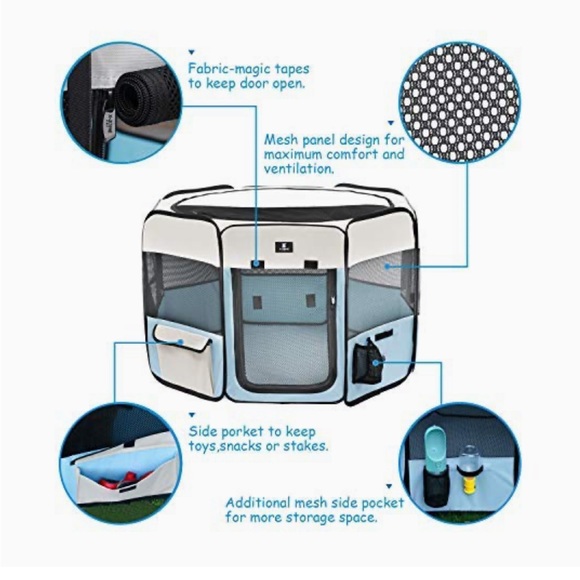 Fabric-magic tapes to keep door open.

Mesh panel design for maximum comfort and ventilation.

Side porket to keep toys,snacks or stakes.

Additional mesh side pocket for more storage space.